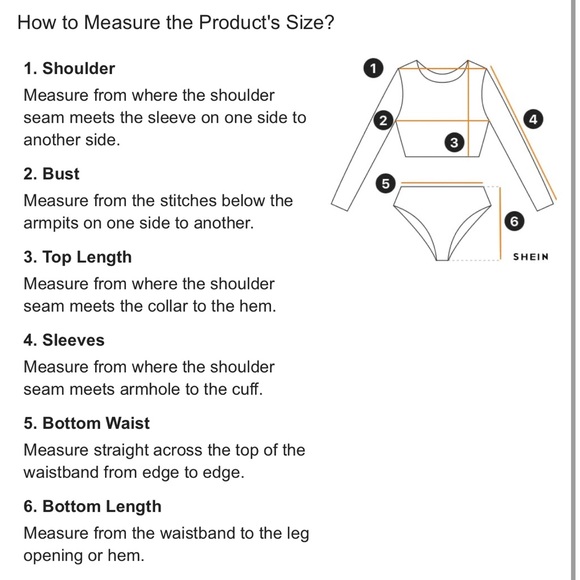 How to Measure the Product's Size?

1. Shoulder

Measure from where the shoulder seam meets the sleeve on one side to another side.

2. Bust

Measure from the stitches below the armpits on one side to another.

3. Top Length

Measure from where the shoulder seam meets the collar to the hem.

4. Sleeves

Measure from where the shoulder seam meets armhole to the cuff.

5. Bottom Waist

Measure straight across the top of the waistband from edge to edge.

6. Bottom Length

Measure from the waistband to the leg opening or hem.

1
2
3
4
5
6
SHEIN